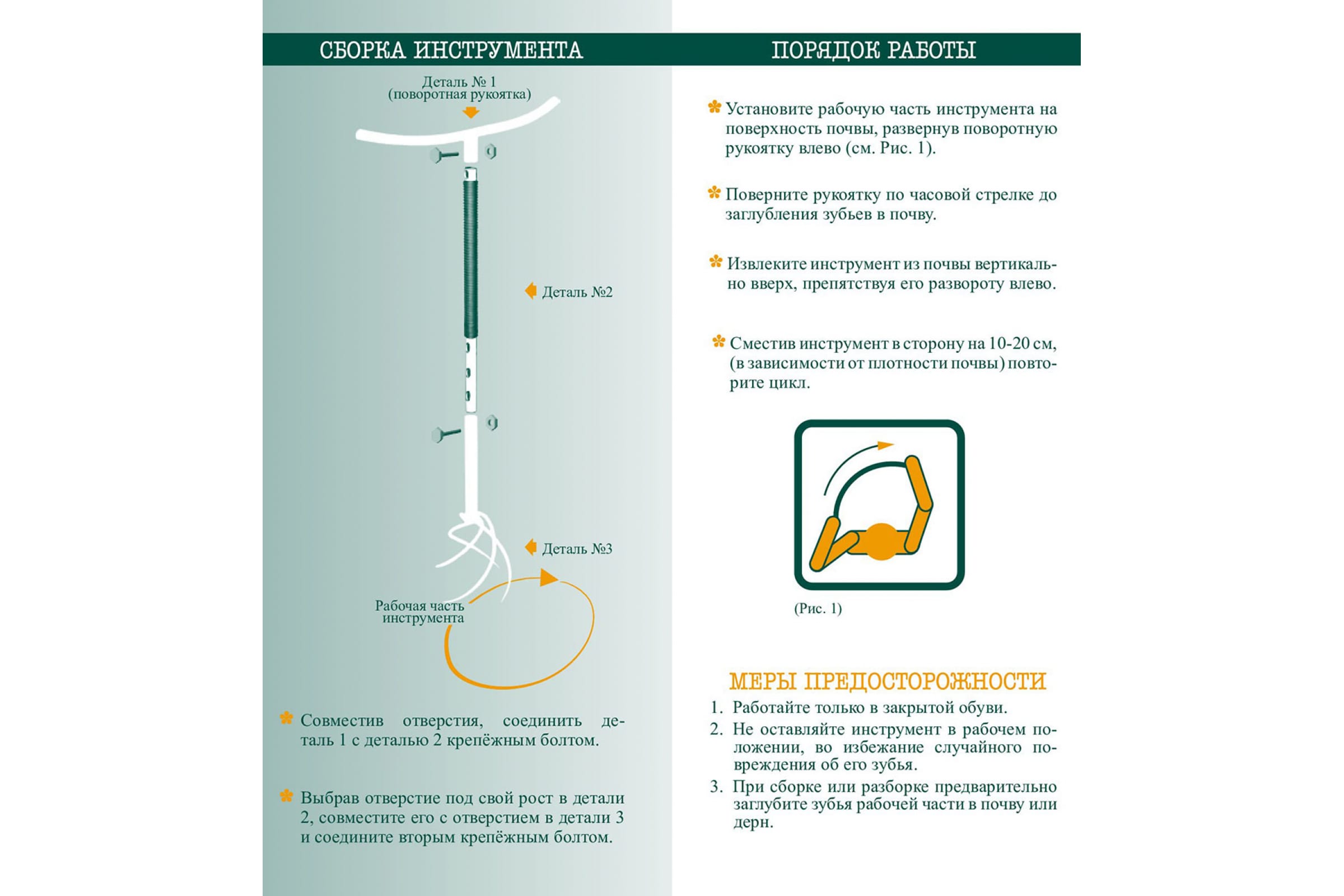 СБОРКА ИНСТРУМЕНТА

Деталь № 1
(поворотная рукоятка)

Деталь №2

Деталь №3

Рабочая часть инструмента

Совместив отверстия, соединить деталь 1 с деталью 2 крепёжным болтом.

Выбрав отверстие под свой рост в детали 2, совместите его с отверстием в детали 3 и соедините вторым крепёжным болтом.

ПОРЯДОК РАБОТЫ

Установите рабочую часть инструмента на поверхность почвы, развернув поворотную рукоятку влево (см. Рис. 1).

Поверните рукоятку по часовой стрелке до заглубления зубьев в почву.

Извлеките инструмент из почвы вертикально вверх, препятствуя его развороту влево.

Сместив инструмент в сторону на 10-20 см, (в зависимости от плотности почвы) повторите цикл.

(Рис. 1)

МЕРЫ ПРЕДОСТОРОЖНОСТИ

1. Работайте только в закрытой обуви.
2. Не оставляйте инструмент в рабочем положении, во избежание случайного повреждения об его зубья.
3. При сборке или разборке предварительно заглубите зубья рабочей части в почву или дерн.