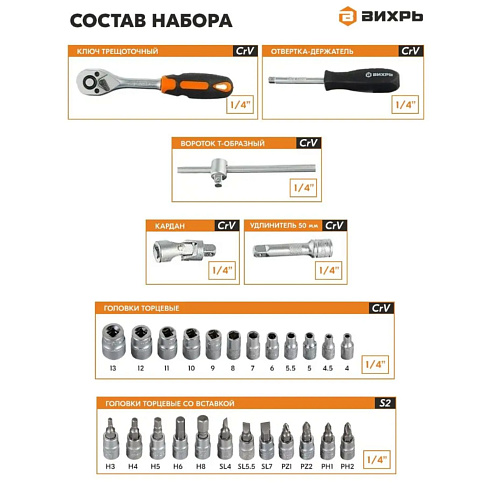 СОСТАВ НАБОРА

ВИХРЬ

КЛЮЧ ТРЕЩОТОЧНЫЙ CrV

1/4"

ОТВЕРТКА-ДЕРЖАТЕЛЬ CrV

ВИХРЬ

1/4"

ВОРОТОК Т-ОБРАЗНЫЙ CrV

1/4"

КАРДАН CrV

1/4"

УДЛИНИТЕЛЬ 50 мм CrV

1/4"

ГОЛОВКИ ТОРЦЕВЫЕ CrV

13 12 11 10 9 8 7 6 5.5 5 4.5 4

1/4"

ГОЛОВКИ ТОРЦЕВЫЕ СО ВСТАВКОЙ S2

H3 H4 H5 H6 H8 SL4 SL5.5 SL7 PZ1 PZ2 PH1 PH2

1/4"